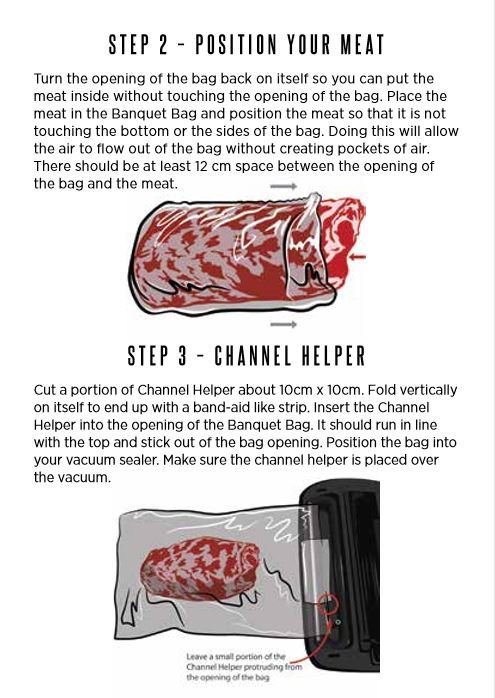 STEP 2 - POSITION YOUR MEAT

Turn the opening of the bag back on itself so you can put the meat inside without touching the opening of the bag. Place the meat in the Banquet Bag and position the meat so that it is not touching the bottom or the sides of the bag. Doing this will allow the air to flow out of the bag without creating pockets of air. There should be at least 12 cm space between the opening of the bag and the meat.

STEP 3 - CHANNEL HELPER

Cut a portion of Channel Helper about 10cm x 10cm. Fold vertically on itself to end up with a band-aid like strip. Insert the Channel Helper into the opening of the Banquet Bag. It should run in line with the top and stick out of the bag opening. Position the bag into your vacuum sealer. Make sure the channel helper is placed over the vacuum.

Leave a small portion of the Channel Helper protruding from the opening of the bag